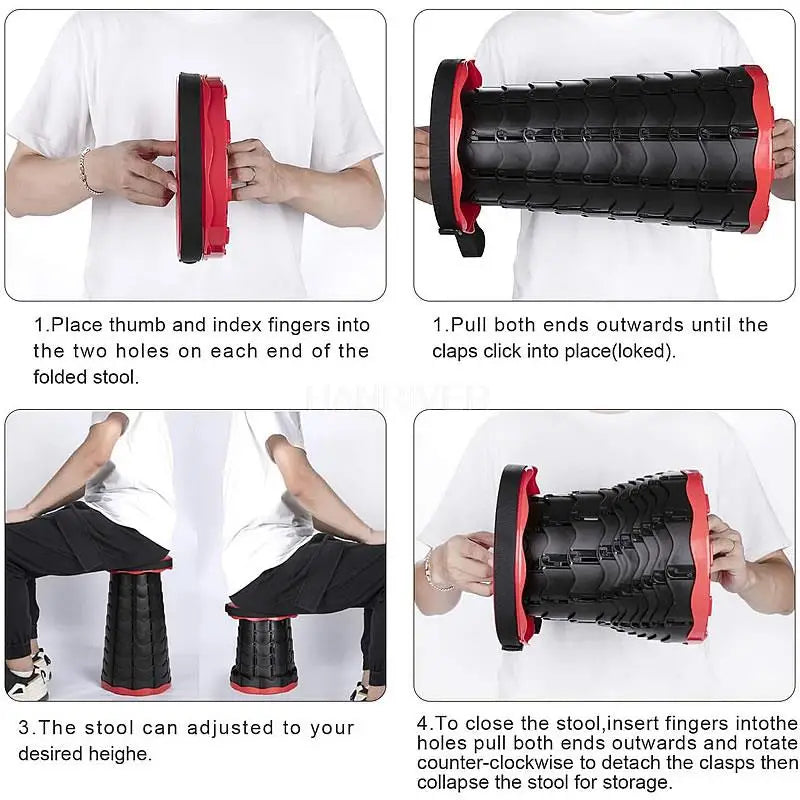 1.Place thumb and index fingers into the two holes on each end of the folded stool.

1.Pull both ends outwards until the claps click into place(loked).

HANRIVER

3.The stool can adjusted to your desired heighe.

4.To close the stool,insert fingers intothe holes pull both ends outwards and rotate counter-clockwise to detach the clasps then collapse the stool for storage.